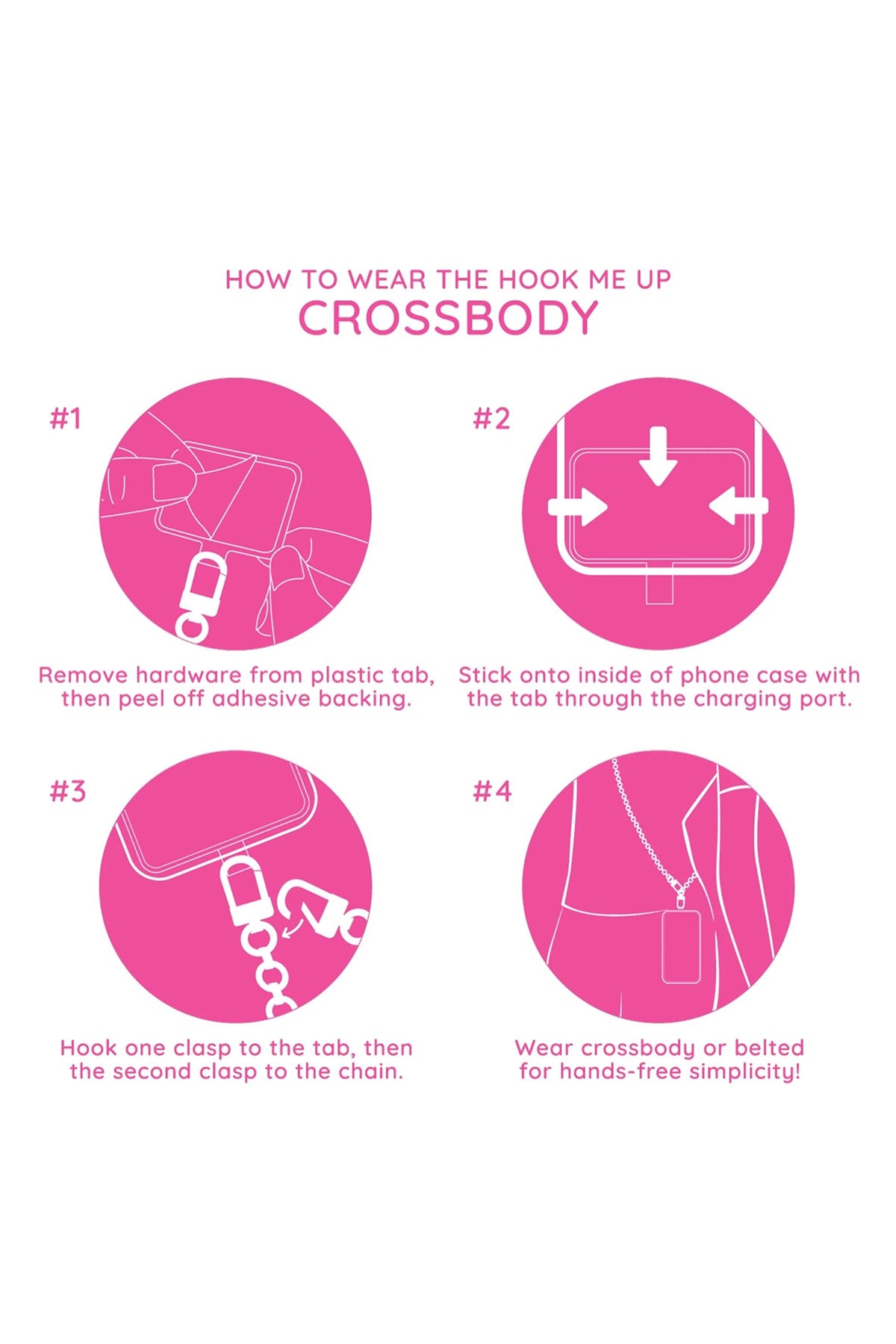 HOW TO WEAR THE HOOK ME UP
CROSSBODY

#1

Remove hardware from plastic tab, then peel off adhesive backing.

#2

Stick onto inside of phone case with the tab through the charging port.

#3

Hook one clasp to the tab, then the second clasp to the chain.

#4

Wear crossbody or belted for hands-free simplicity!